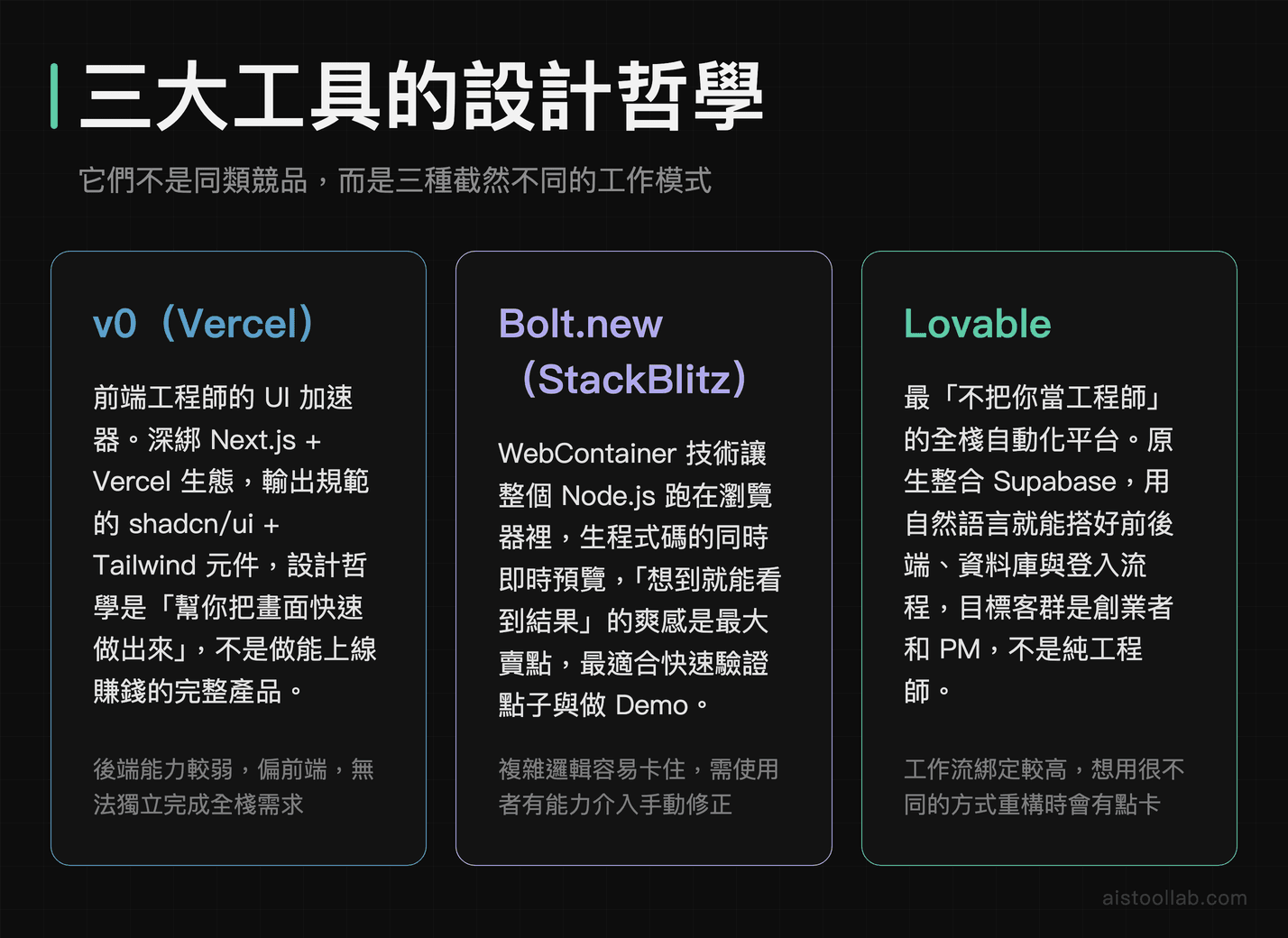 三大工具的設計哲學

它們不是同類競品，而是三種截然不同的工作模式

v0（Vercel）

前端工程師的 UI 加速器。深綁 Next.js + Vercel 生態，輸出規範的 shadcn/ui + Tailwind 元件，設計哲學是「幫你把畫面快速做出來」，不是做能上線賺錢的完整產品。

後端能力較弱，偏前端，無法獨立完成全棧需求

Bolt.new（StackBlitz）

WebContainer 技術讓整個 Node.js 跑在瀏覽器裡，生程式碼的同時即時預覽，「想到就能看到結果」的爽感是最大賣點，最適合快速驗證點子與做 Demo。

複雜邏輯容易卡住，需使用者有能力介入手動修正

Lovable

最「不把你當工程師」的全棧自動化平台。原生整合 Supabase，用自然語言就能搭好前後端、資料庫與登入流程，目標客群是創業者和 PM，不是純工程師。

工作流綁定較高，想用很不同的方式重構時會有點卡

aistoollab.com